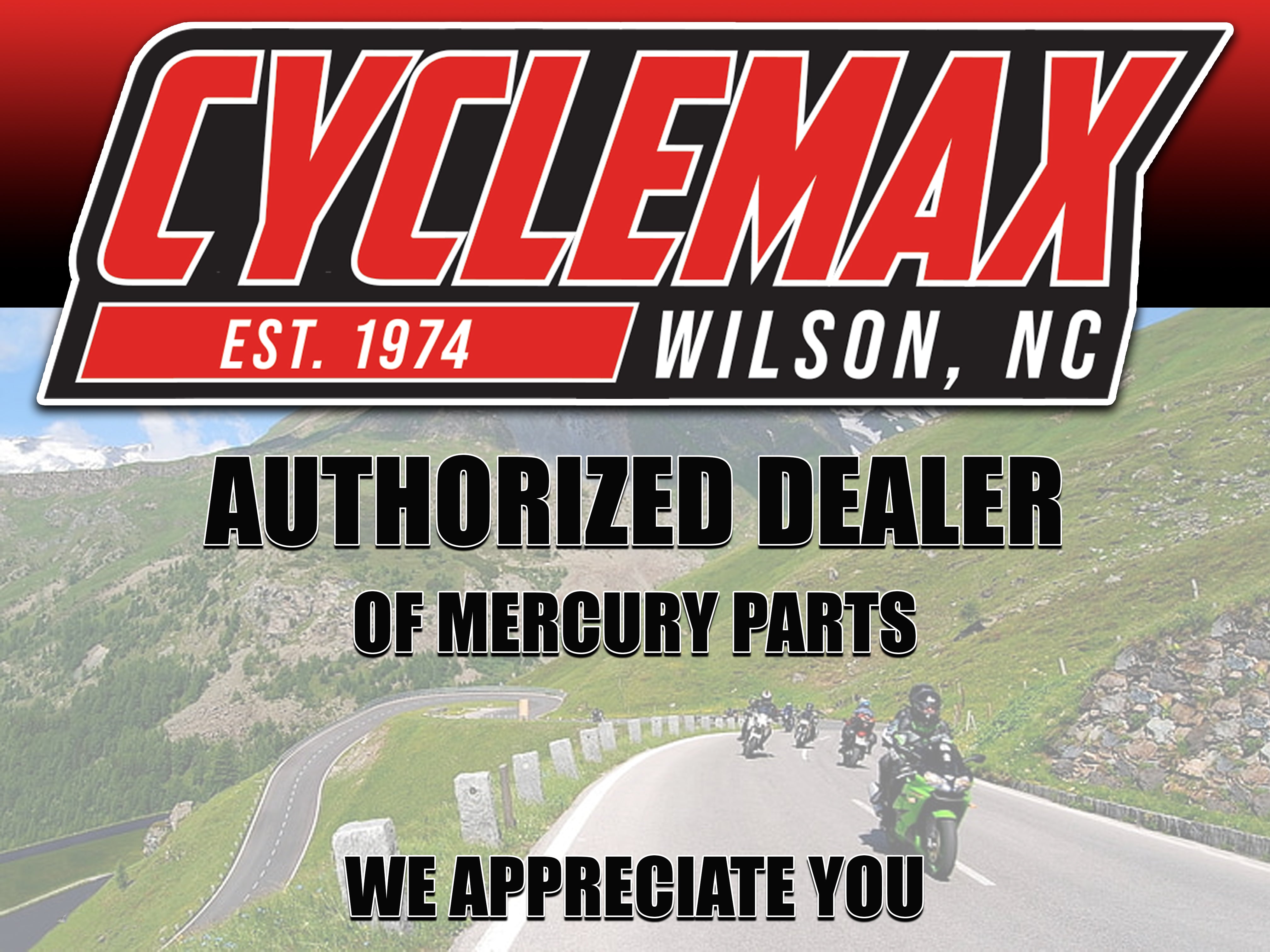 CYCLEMAX
EST. 1974 WILSON, NC

AUTHORIZED DEALER
OF MERCURY PARTS

WE APPRECIATE YOU