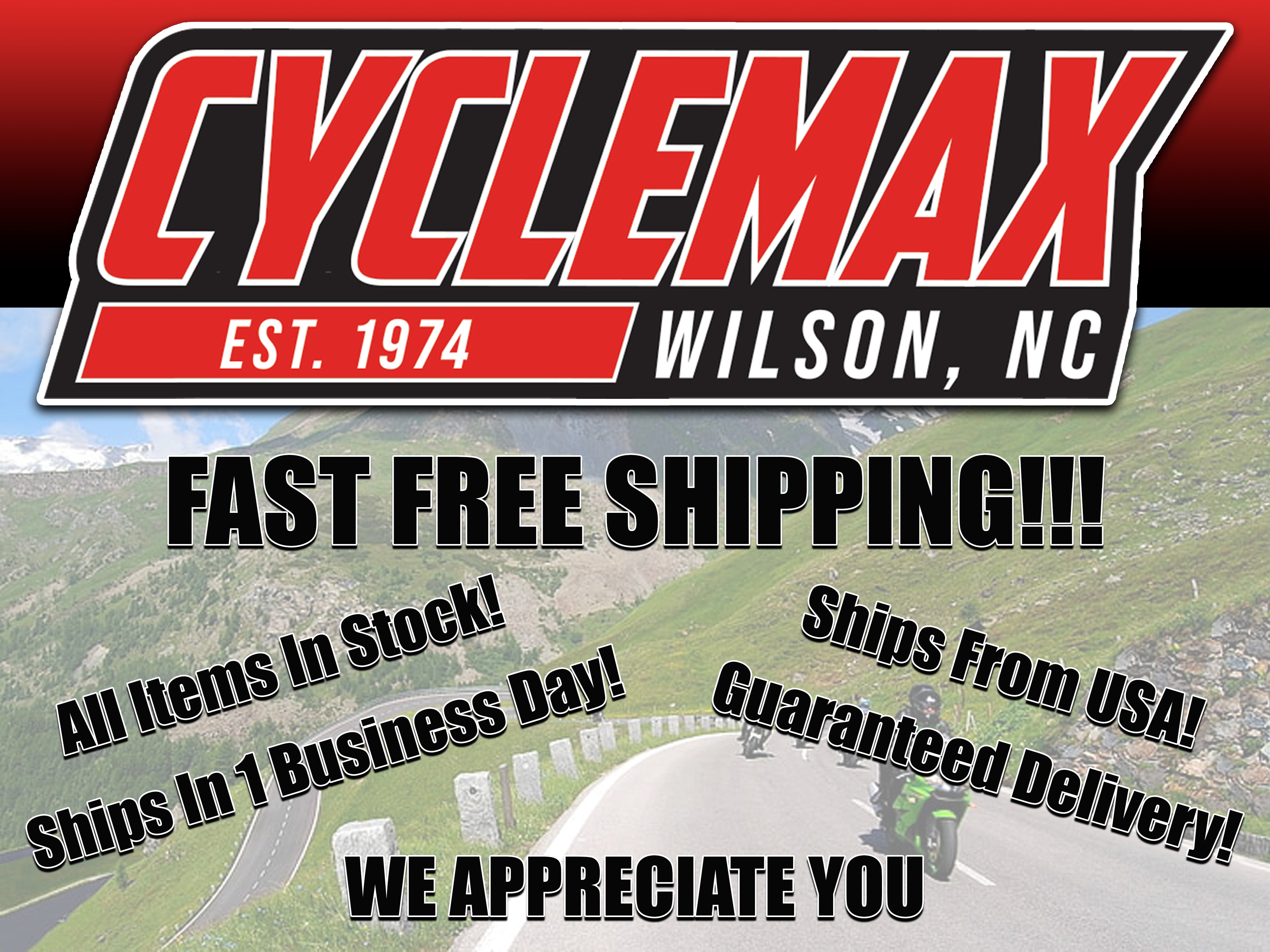 CYCLEMAX
EST. 1974
WILSON, NC

FAST FREE SHIPPING!!!

All Items In Stock!
Ships In 1 Business Day!

Ships From USA!
Guaranteed Delivery!

WE APPRECIATE YOU