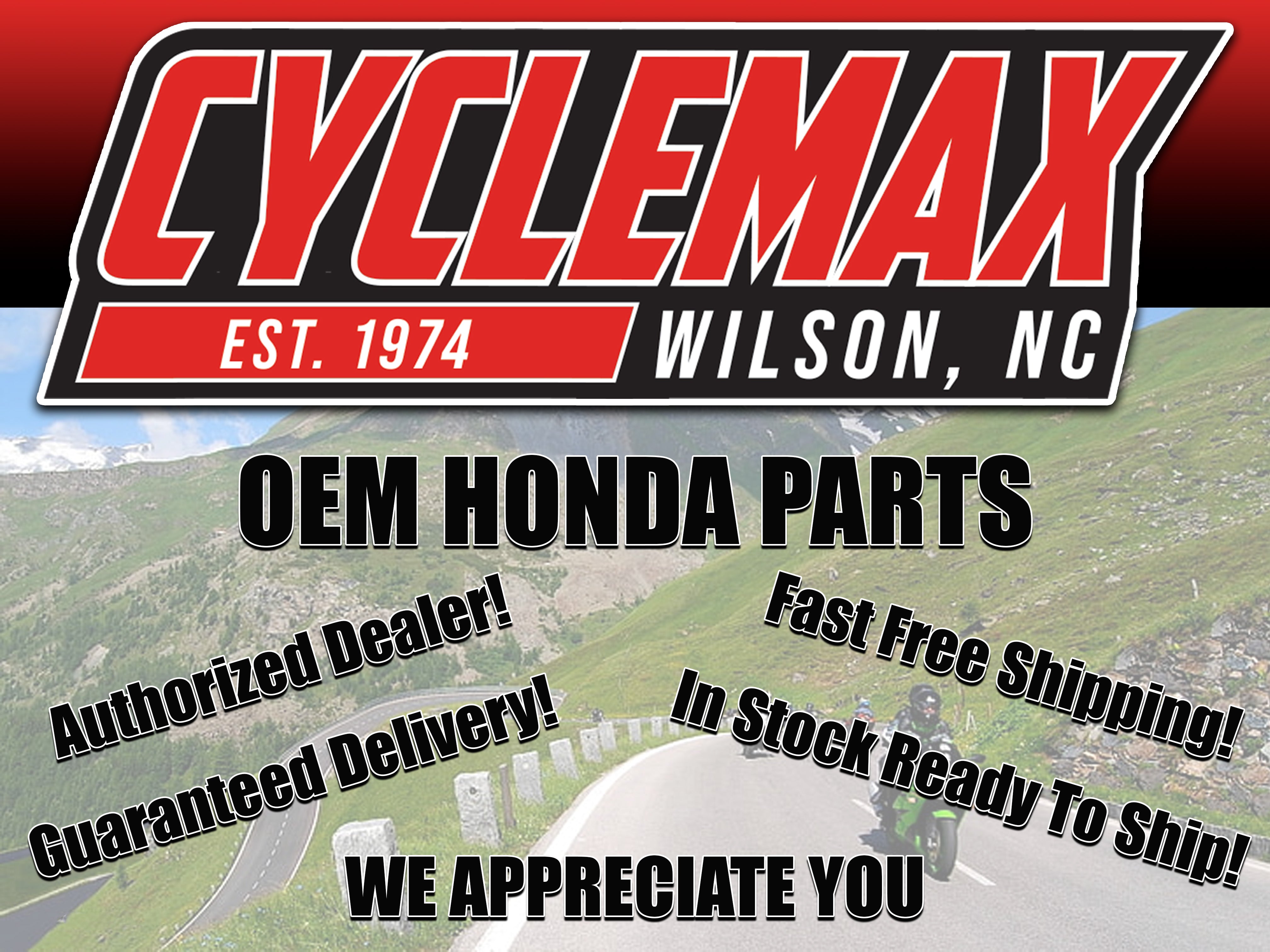 CYCLEMAX
EST. 1974
WILSON, NC

OEM HONDA PARTS

Authorized Dealer!
Guaranteed Delivery!

Fast Free Shipping!
In Stock Ready To Ship!

WE APPRECIATE YOU