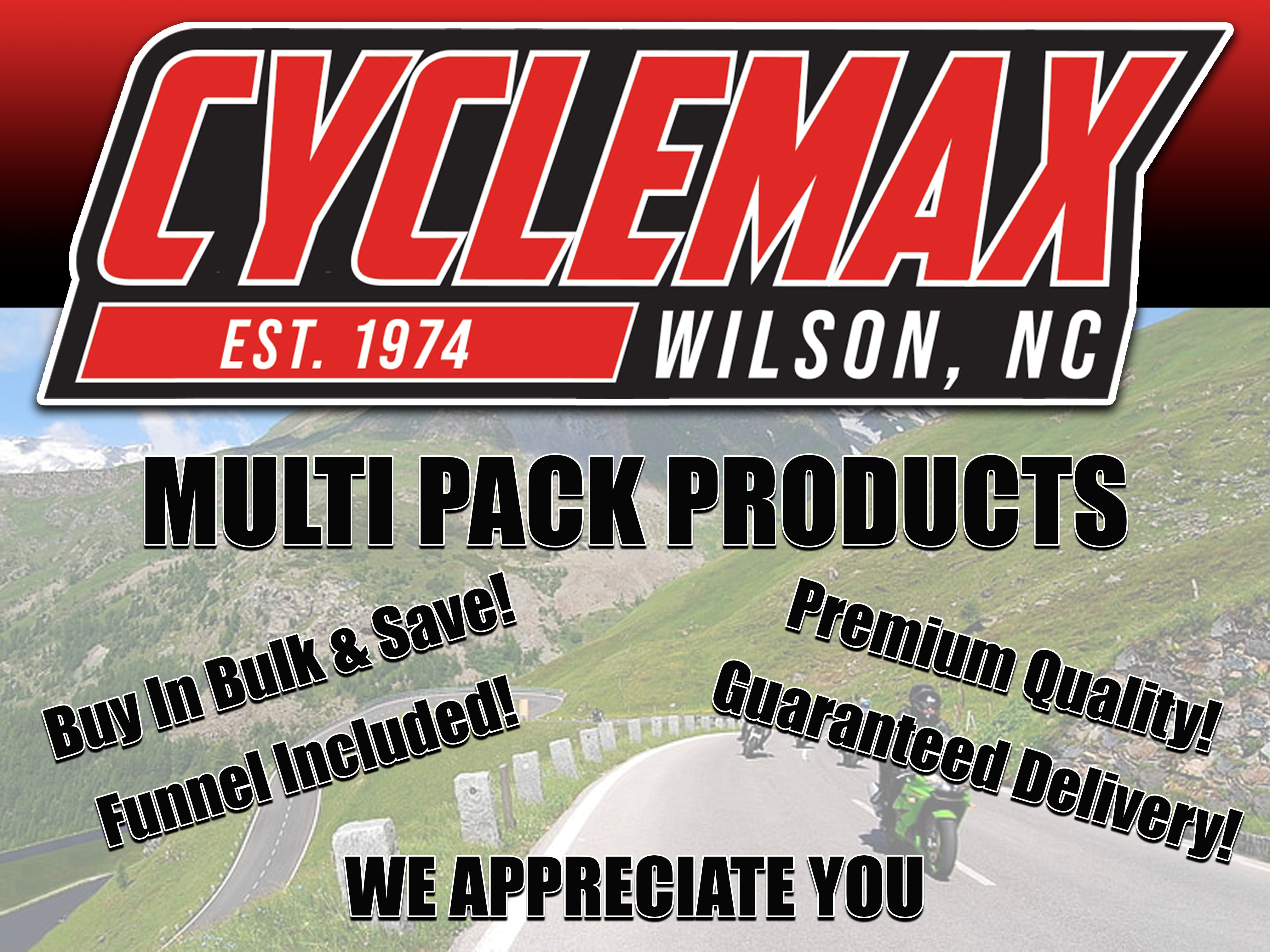 CYCLEMAX

EST. 1974

WILSON, NC

MULTI PACK PRODUCTS

Buy In Bulk & Save!

Funnel Included!

Premium Quality!

Guaranteed Delivery!

WE APPRECIATE YOU