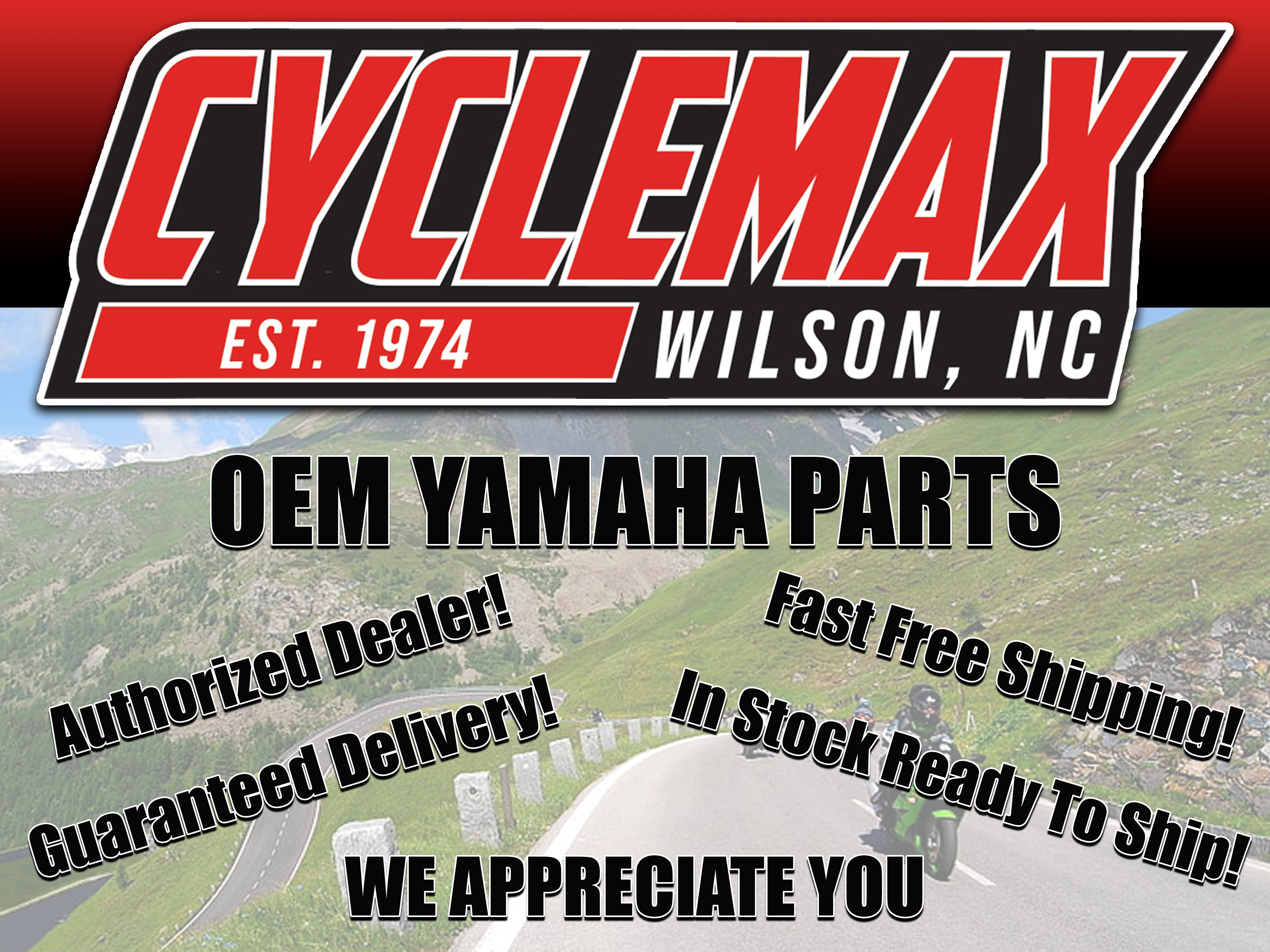 CYCLEMAX
EST. 1974 WILSON, NC

OEM YAMAHA PARTS

Authorized Dealer!
Guaranteed Delivery!

Fast Free Shipping!
In Stock Ready To Ship!

WE APPRECIATE YOU